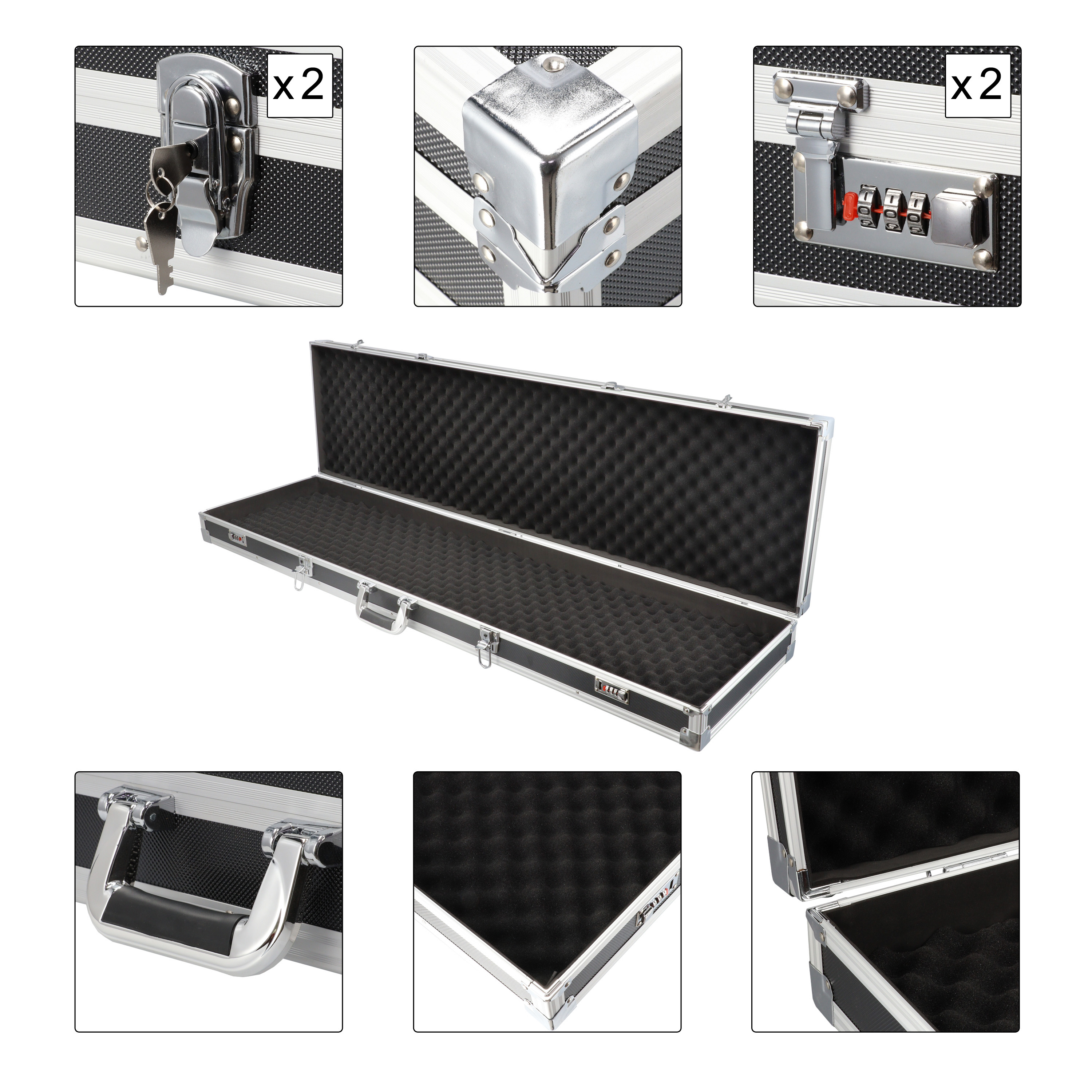 x 2

x 2