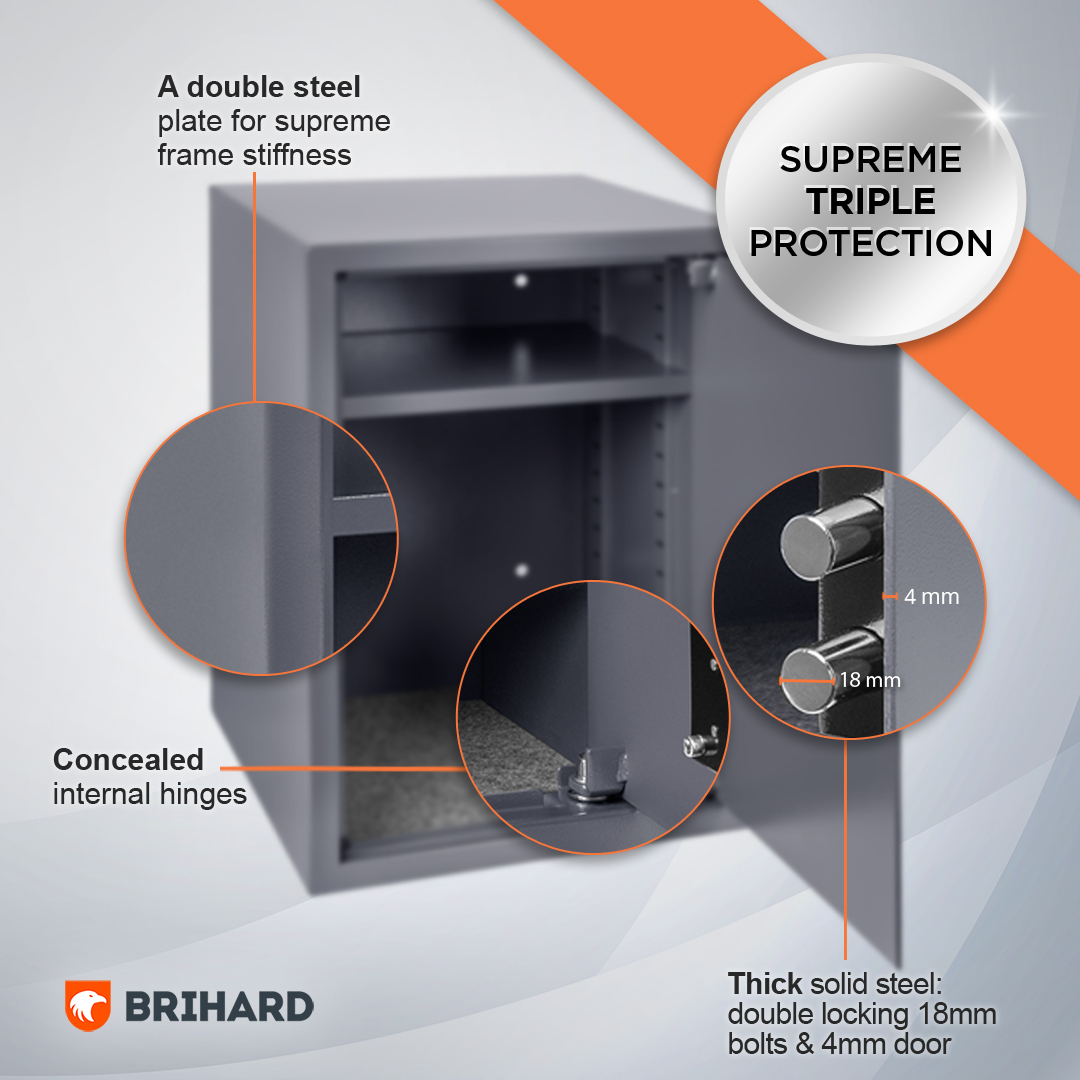 A double steel plate for supreme frame stiffness

SUPREME TRIPLE PROTECTION

4 mm

18 mm

Concealed internal hinges

BRIHARD

Thick solid steel: double locking 18mm bolts & 4mm door